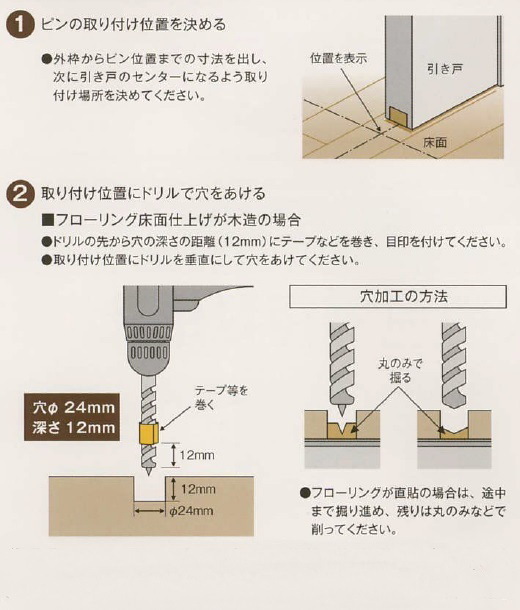 1 ピンの取り付け位置を決める

●外枠からピン位置までの寸法を出し、次に引き戸のセンターになるよう取り付け場所を決めてください。

位置を表示

引き戸

床面

2 取り付け位置にドリルで穴をあける

■フローリング床面仕上げが木造の場合

●ドリルの先から穴の深さの距離（12mm）にテープなどを巻き、目印を付けてください。

●取り付け位置にドリルを垂直にして穴をあけてください。

穴φ 24mm
深さ 12mm

テープ等を巻く

12mm

12mm

φ24mm

穴加工の方法

丸のみで掘る

●フローリングが直貼の場合は、途中まで掘り進め、残りは丸のみなどで削ってください。